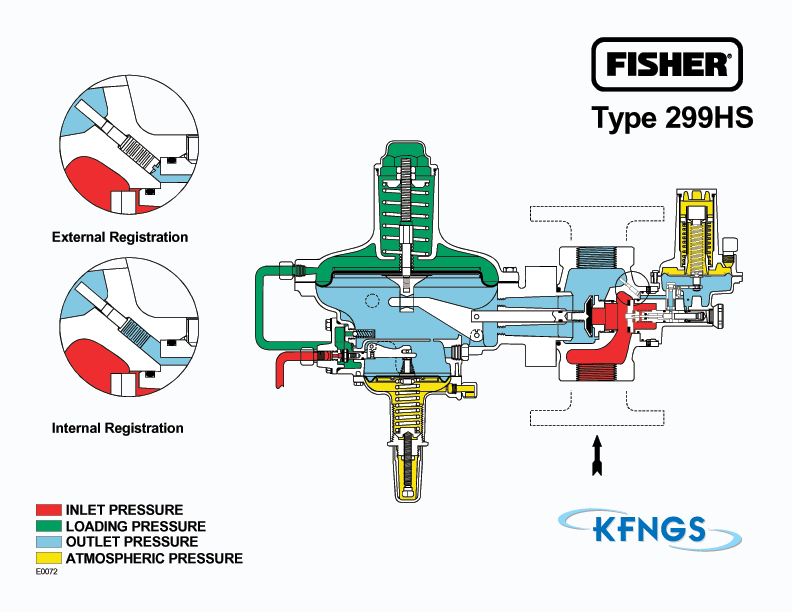 FISHER®

Type 299HS

External Registration

Internal Registration

INLET PRESSURE
LOADING PRESSURE
OUTLET PRESSURE
ATMOSPHERIC PRESSURE

E0072

KFNGS